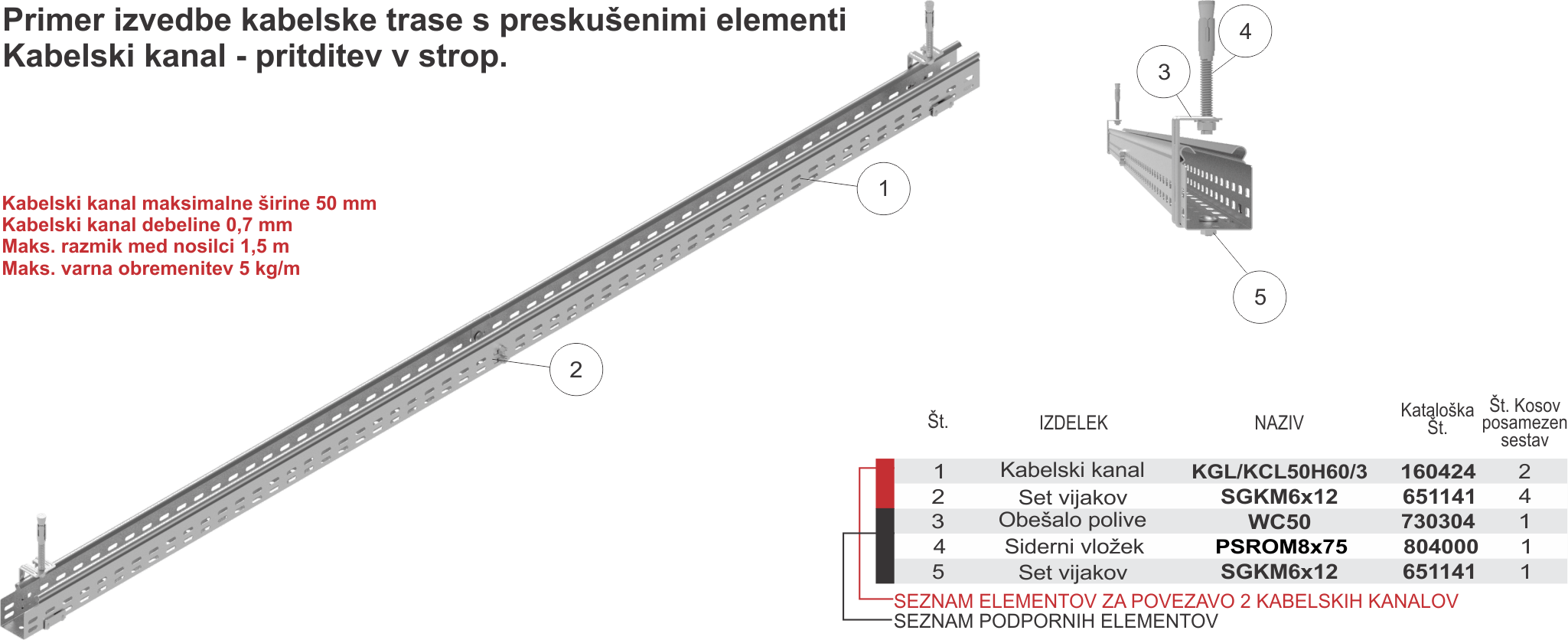 Primer izvedbe kabelske trase s preskušenimi elementi
Kabelski kanal - pritditev v strop.

Kabelski kanal maksimalne širine 50 mm
Kabelski kanal debeline 0,7 mm
Maks. razmik med nosilci 1,5 m
Maks. varna obremenitev 5 kg/m

1

2

3

4

5

| Št. | IZDELEK | NAZIV | Kataloška Št. | Št. Kosov posamezen sestav |
|---|---|---|---|---|
| 1 | Kabelski kanal | KGL/KCL50H60/3 | 160424 | 2 |
| 2 | Set vijakov | SGKM6x12 | 651141 | 4 |
| 3 | Obešalo polive | WC50 | 730304 | 1 |
| 4 | Siderni vložek | PSROM8x75 | 804000 | 1 |
| 5 | Set vijakov | SGKM6x12 | 651141 | 1 |

SEZNAM ELEMENTOV ZA POVEZAVO 2 KABELSKIH KANALOV
SEZNAM PODPORNIH ELEMENTOV