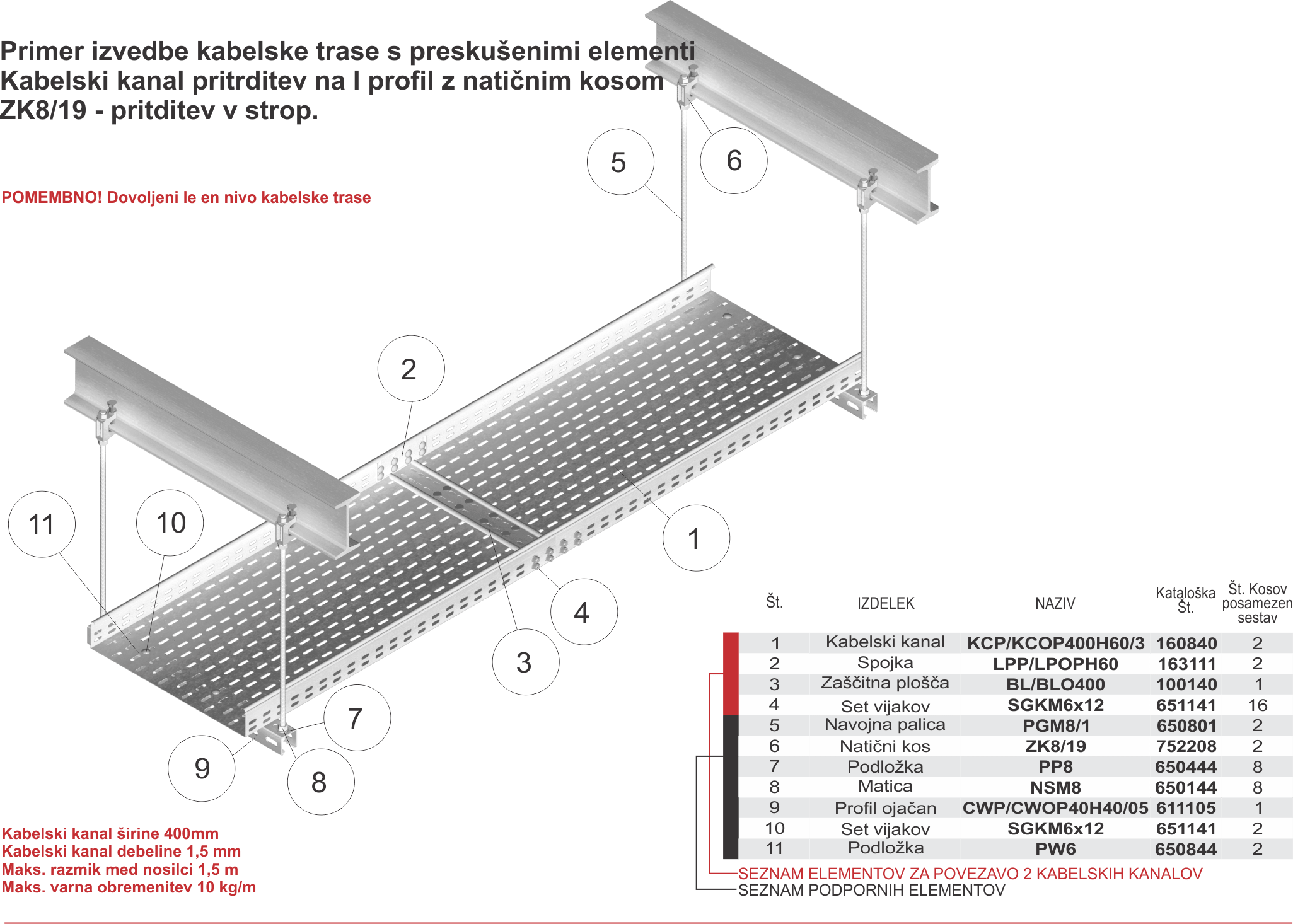 Primer izvedbe kabelske trase s preskušenimi elementi
Kabelski kanal pritrditev na I profil z natičnim kosom
ZK8/19 - pritditev v strop.

POMEMBNO! Dovoljeni le en nivo kabelske trase

5
6
2
11
10
1
4
3
7
9
8

| Št. | IZDELEK | NAZIV | Kataloška Št. | Št. Kosov posamezen sestav |
|---|---|---|---|---|
| 1 | Kabelski kanal | KCP/KCOP400H60/3 | 160840 | 2 |
| 2 | Spojka | LPP/LPOPH60 | 163111 | 2 |
| 3 | Zaščitna plošča | BL/BLO400 | 100140 | 1 |
| 4 | Set vijakov | SGKM6x12 | 651141 | 16 |
| 5 | Navojna palica | PGM8/1 | 650801 | 2 |
| 6 | Natični kos | ZK8/19 | 752208 | 2 |
| 7 | Podložka | PP8 | 650444 | 8 |
| 8 | Matica | NSM8 | 650144 | 8 |
| 9 | Profil ojačan | CWP/CWOP40H40/05 | 611105 | 1 |
| 10 | Set vijakov | SGKM6x12 | 651141 | 2 |
| 11 | Podložka | PW6 | 650844 | 2 |

SEZNAM ELEMENTOV ZA POVEZAVO 2 KABELSKIH KANALOV
SEZNAM PODPORNIH ELEMENTOV

Kabelski kanal širine 400mm
Kabelski kanal debeline 1,5 mm
Maks. razmik med nosilci 1,5 m
Maks. varna obremenitev 10 kg/m