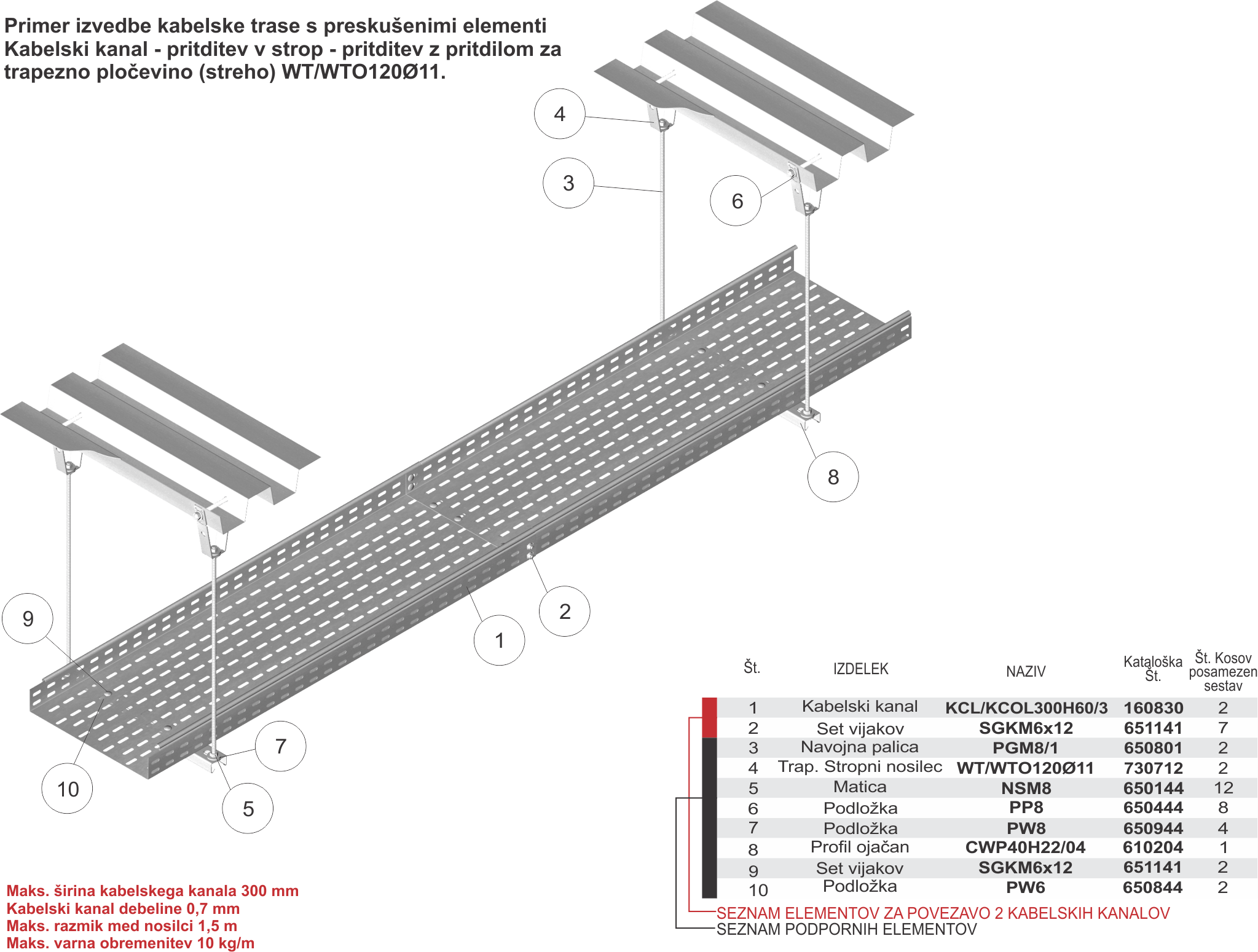 Primer izvedbe kabelske trase s preskušenimi elementi
Kabelski kanal - pritditev v strop - pritditev z pritdilom za trapezno pločevino (streho) WT/WTO120Ø11.

4
3
6
8
2
1
9
7
10
5

| Št. | IZDELEK | NAZIV | Kataloška Št. | Št. Kosov posamezen sestav |
|---|---|---|---|---|
| 1 | Kabelski kanal | KCL/KCOL300H60/3 | 160830 | 2 |
| 2 | Set vijakov | SGKM6x12 | 651141 | 7 |
| 3 | Navojna palica | PGM8/1 | 650801 | 2 |
| 4 | Trap. Stropni nosilec | WT/WTO120Ø11 | 730712 | 2 |
| 5 | Matica | NSM8 | 650144 | 12 |
| 6 | Podložka | PP8 | 650444 | 8 |
| 7 | Podložka | PW8 | 650944 | 4 |
| 8 | Profil ojačan | CWP40H22/04 | 610204 | 1 |
| 9 | Set vijakov | SGKM6x12 | 651141 | 2 |
| 10 | Podložka | PW6 | 650844 | 2 |

SEZNAM ELEMENTOV ZA POVEZAVO 2 KABELSKIH KANALOV
SEZNAM PODPORNIH ELEMENTOV

Maks. širina kabelskega kanala 300 mm
Kabelski kanal debeline 0,7 mm
Maks. razmik med nosilci 1,5 m
Maks. varna obremenitev 10 kg/m