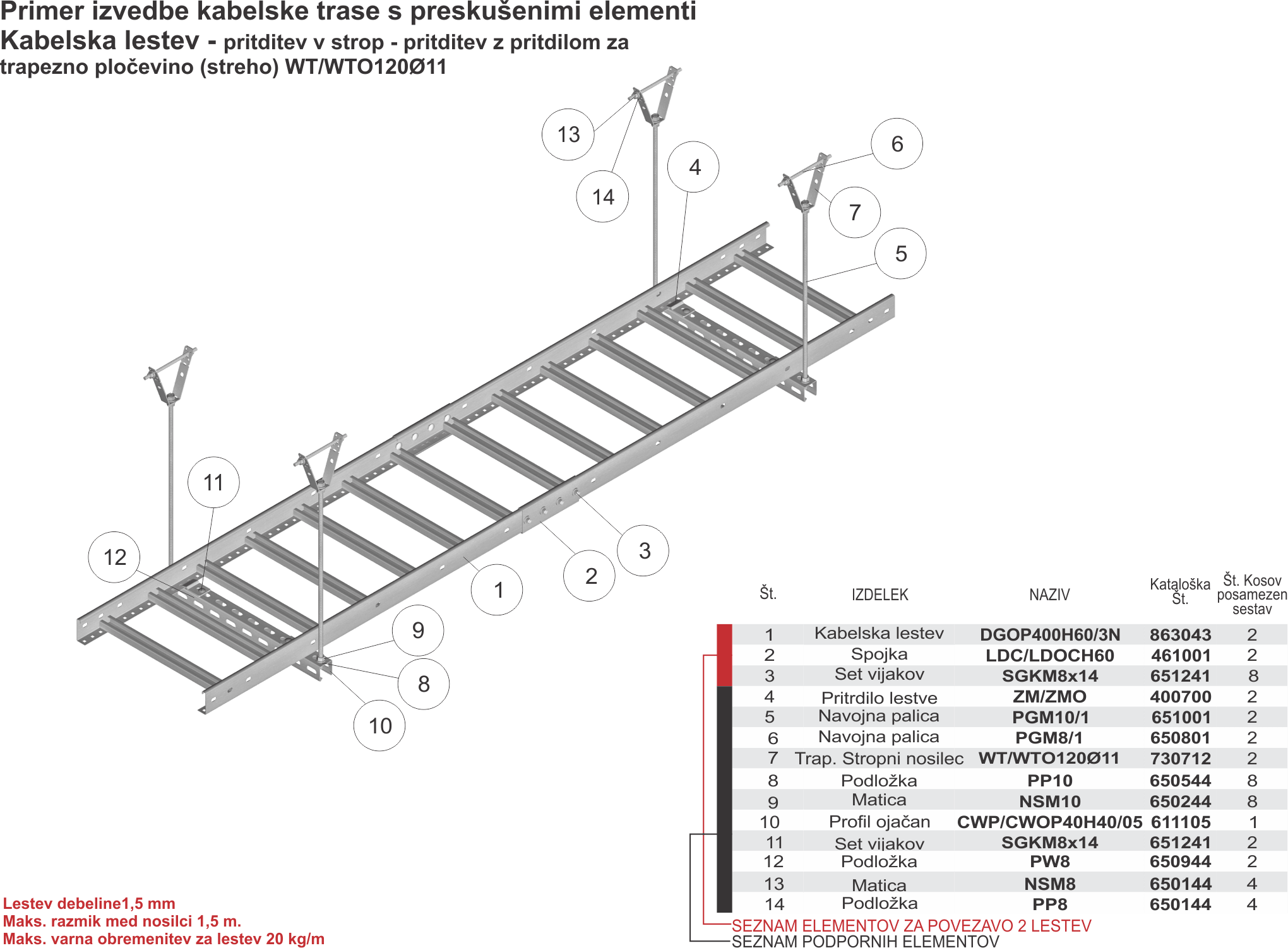 Primer izvedbe kabelske trase s preskušenimi elementi
Kabelska lestev - pritditev v strop - pritditev z pritdilom za trapezno pločevino (streho) WT/WTO120Ø11

13
14
4
6
7
5
11
12
3
2
1
9
8
10

| Št. | IZDELEK | NAZIV | Kataloška Št. | Št. Kosov posamezen sestav |
|---|---|---|---|---|
| 1 | Kabelska lestev | DGOP400H60/3N | 863043 | 2 |
| 2 | Spojka | LDC/LDOCH60 | 461001 | 2 |
| 3 | Set vijakov | SGKM8x14 | 651241 | 8 |
| 4 | Pritrdilo lestve | ZM/ZMO | 400700 | 2 |
| 5 | Navojna palica | PGM10/1 | 651001 | 2 |
| 6 | Navojna palica | PGM8/1 | 650801 | 2 |
| 7 | Trap. Stropni nosilec | WT/WTO120Ø11 | 730712 | 2 |
| 8 | Podložka | PP10 | 650544 | 8 |
| 9 | Matica | NSM10 | 650244 | 8 |
| 10 | Profil ojačan | CWP/CWOP40H40/05 | 611105 | 1 |
| 11 | Set vijakov | SGKM8x14 | 651241 | 2 |
| 12 | Podložka | PW8 | 650944 | 2 |
| 13 | Matica | NSM8 | 650144 | 4 |
| 14 | Podložka | PP8 | 650144 | 4 |

SEZNAM ELEMENTOV ZA POVEZAVO 2 LESTEV
SEZNAM PODPORNIH ELEMENTOV

Lestev debeline1,5 mm
Maks. razmik med nosilci 1,5 m.
Maks. varna obremenitev za lestev 20 kg/m