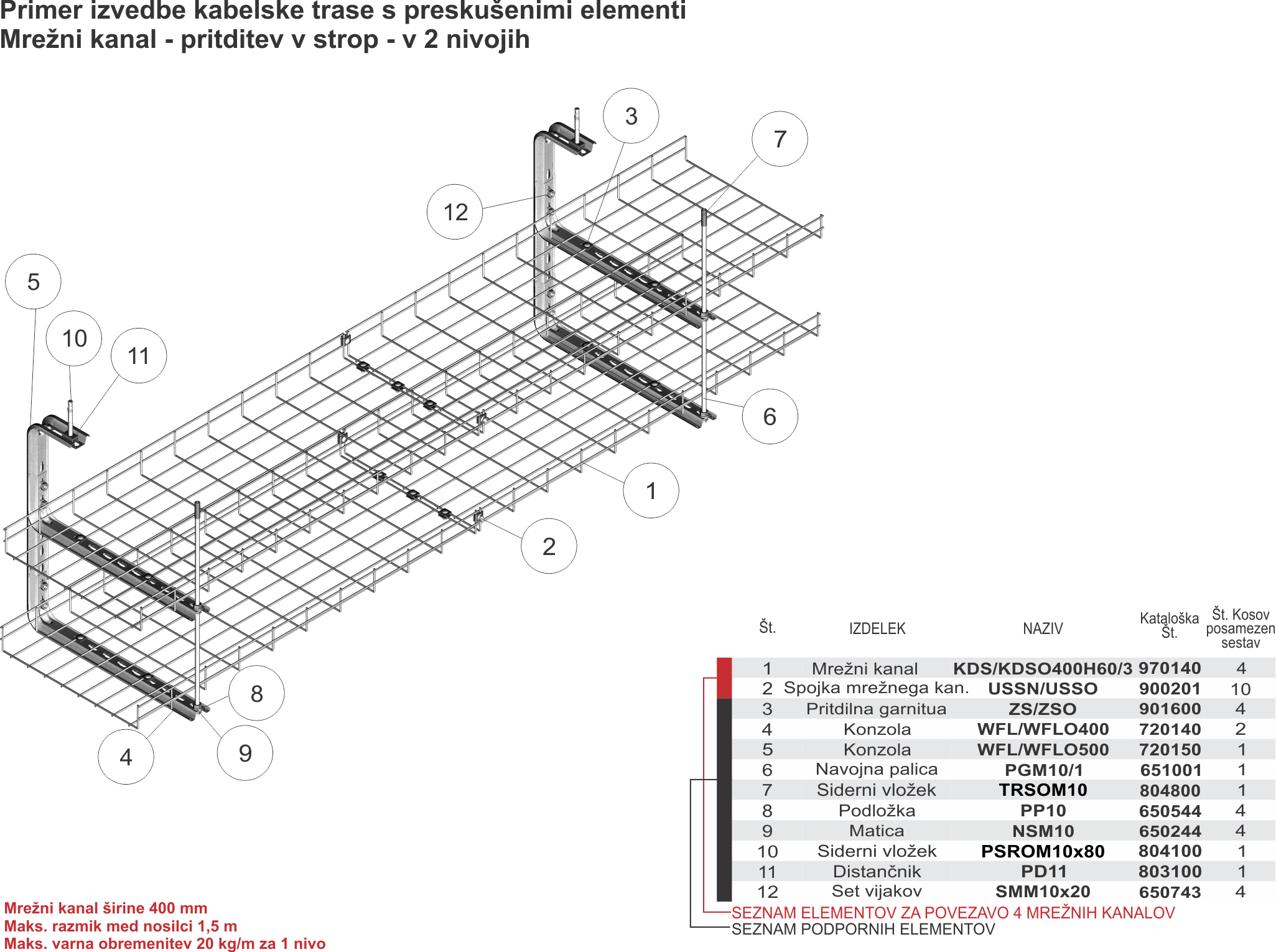 Primer izvedbe kabelske trase s preskušenimi elementi
Mrežni kanal - pritditev v strop - v 2 nivojih

3
7
12
5
10
11
6
1
2
8
4
9

| Št. | IZDELEK | NAZIV | Kataloška Št. | Št. Kosov posamezen sestav |
|---|---|---|---|---|
| 1 | Mrežni kanal | KDS/KDSO400H60/3 | 970140 | 4 |
| 2 | Spojka mrežnega kan. | USSN/USSO | 900201 | 10 |
| 3 | Pritdilna garnitua | ZS/ZSO | 901600 | 4 |
| 4 | Konzola | WFL/WFLO400 | 720140 | 2 |
| 5 | Konzola | WFL/WFLO500 | 720150 | 1 |
| 6 | Navojna palica | PGM10/1 | 651001 | 1 |
| 7 | Siderni vložek | TRSOM10 | 804800 | 1 |
| 8 | Podložka | PP10 | 650544 | 4 |
| 9 | Matica | NSM10 | 650244 | 4 |
| 10 | Siderni vložek | PSROM10x80 | 804100 | 1 |
| 11 | Distančnik | PD11 | 803100 | 1 |
| 12 | Set vijakov | SMM10x20 | 650743 | 4 |

SEZNAM ELEMENTOV ZA POVEZAVO 4 MREŽNIH KANALOV
SEZNAM PODPORNIH ELEMENTOV

Mrežni kanal širine 400 mm
Maks. razmik med nosilci 1,5 m
Maks. varna obremenitev 20 kg/m za 1 nivo