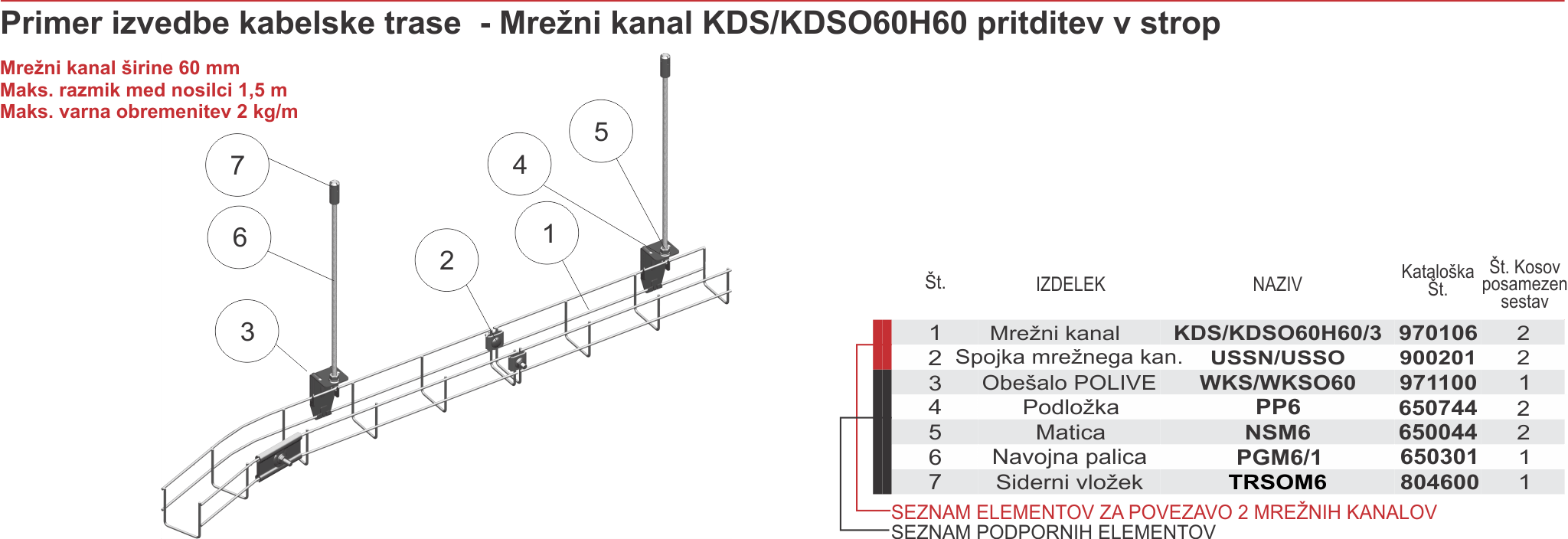 Primer izvedbe kabelske trase - Mrežni kanal KDS/KDSO60H60 pritditev v strop

Mrežni kanal širine 60 mm
Maks. razmik med nosilci 1,5 m
Maks. varna obremenitev 2 kg/m

7
6
3
2
1
4
5

| Št. | IZDELEK | NAZIV | Kataloška Št. | Št. Kosov posamezen sestav |
|---|---|---|---|---|
| 1 | Mrežni kanal | KDS/KDSO60H60/3 | 970106 | 2 |
| 2 | Spojka mrežnega kan. | USSN/USSO | 900201 | 2 |
| 3 | Obešalo POLIVE | WKS/WKSO60 | 971100 | 1 |
| 4 | Podložka | PP6 | 650744 | 2 |
| 5 | Matica | NSM6 | 650044 | 2 |
| 6 | Navojna palica | PGM6/1 | 650301 | 1 |
| 7 | Siderni vložek | TRSOM6 | 804600 | 1 |

SEZNAM ELEMENTOV ZA POVEZAVO 2 MREŽNIH KANALOV
SEZNAM PODPORNIH ELEMENTOV