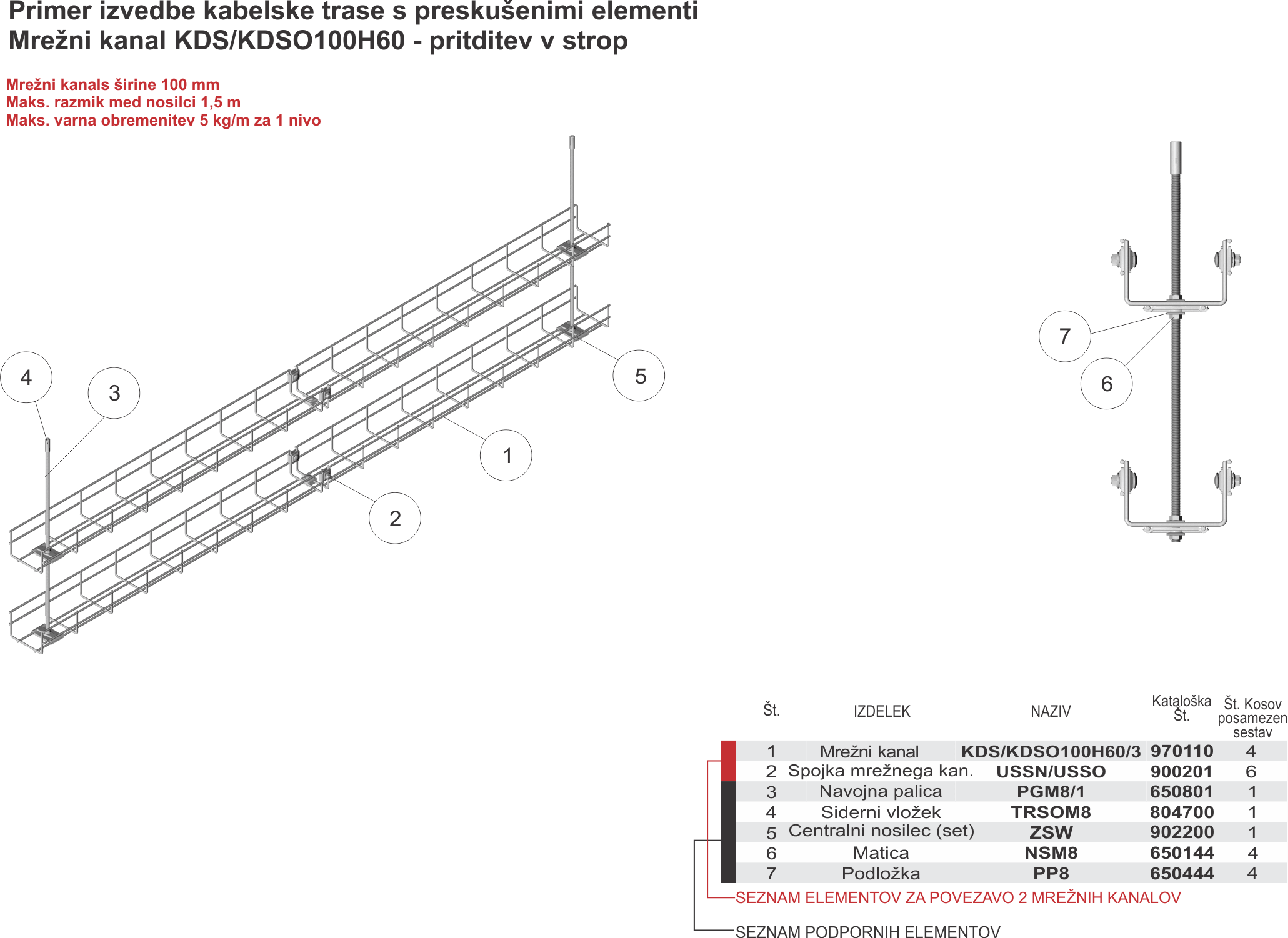 Primer izvedbe kabelske trase s preskušenimi elementi
Mrežni kanal KDS/KDSO100H60 - pritditev v strop

Mrežni kanals širine 100 mm
Maks. razmik med nosilci 1,5 m
Maks. varna obremenitev 5 kg/m za 1 nivo

4
3
5
1
2
7
6

| Št. | IZDELEK | NAZIV | Kataloška Št. | Št. Kosov posamezen sestav |
|---|---|---|---|---|
| 1 | Mrežni kanal | KDS/KDSO100H60/3 | 970110 | 4 |
| 2 | Spojka mrežnega kan. | USSN/USSO | 900201 | 6 |
| 3 | Navojna palica | PGM8/1 | 650801 | 1 |
| 4 | Siderni vložek | TRSOM8 | 804700 | 1 |
| 5 | Centralni nosilec (set) | ZSW | 902200 | 1 |
| 6 | Matica | NSM8 | 650144 | 4 |
| 7 | Podložka | PP8 | 650444 | 4 |

SEZNAM ELEMENTOV ZA POVEZAVO 2 MREŽNIH KANALOV
SEZNAM PODPORNIH ELEMENTOV