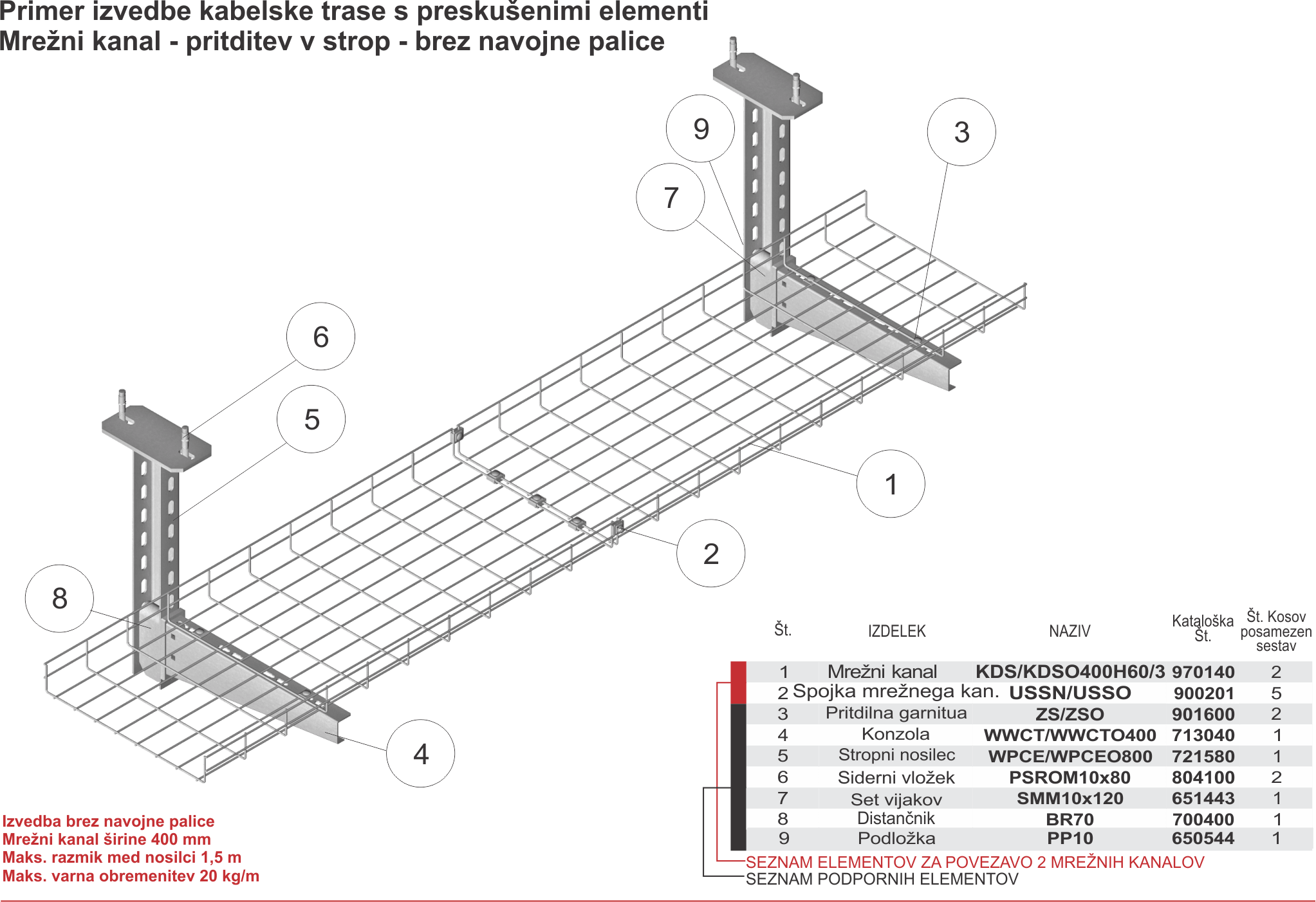 Primer izvedbe kabelske trase s preskušenimi elementi
Mrežni kanal - pritditev v strop - brez navojne palice

9
3
7
6
5
1
2
8
4

| Št. | IZDELEK | NAZIV | Kataloška Št. | Št. Kosov posamezen sestav |
|---|---|---|---|---|
| 1 | Mrežni kanal | KDS/KDSO400H60/3 | 970140 | 2 |
| 2 | Spojka mrežnega kan. | USSN/USSO | 900201 | 5 |
| 3 | Pritdilna garnitua | ZS/ZSO | 901600 | 2 |
| 4 | Konzola | WWCT/WWCTO400 | 713040 | 1 |
| 5 | Stropni nosilec | WPCE/WPCEO800 | 721580 | 1 |
| 6 | Siderni vložek | PSROM10x80 | 804100 | 2 |
| 7 | Set vijakov | SMM10x120 | 651443 | 1 |
| 8 | Distančnik | BR70 | 700400 | 1 |
| 9 | Podložka | PP10 | 650544 | 1 |

SEZNAM ELEMENTOV ZA POVEZAVO 2 MREŽNIH KANALOV
SEZNAM PODPORNIH ELEMENTOV

Izvedba brez navojne palice
Mrežni kanal širine 400 mm
Maks. razmik med nosilci 1,5 m
Maks. varna obremenitev 20 kg/m