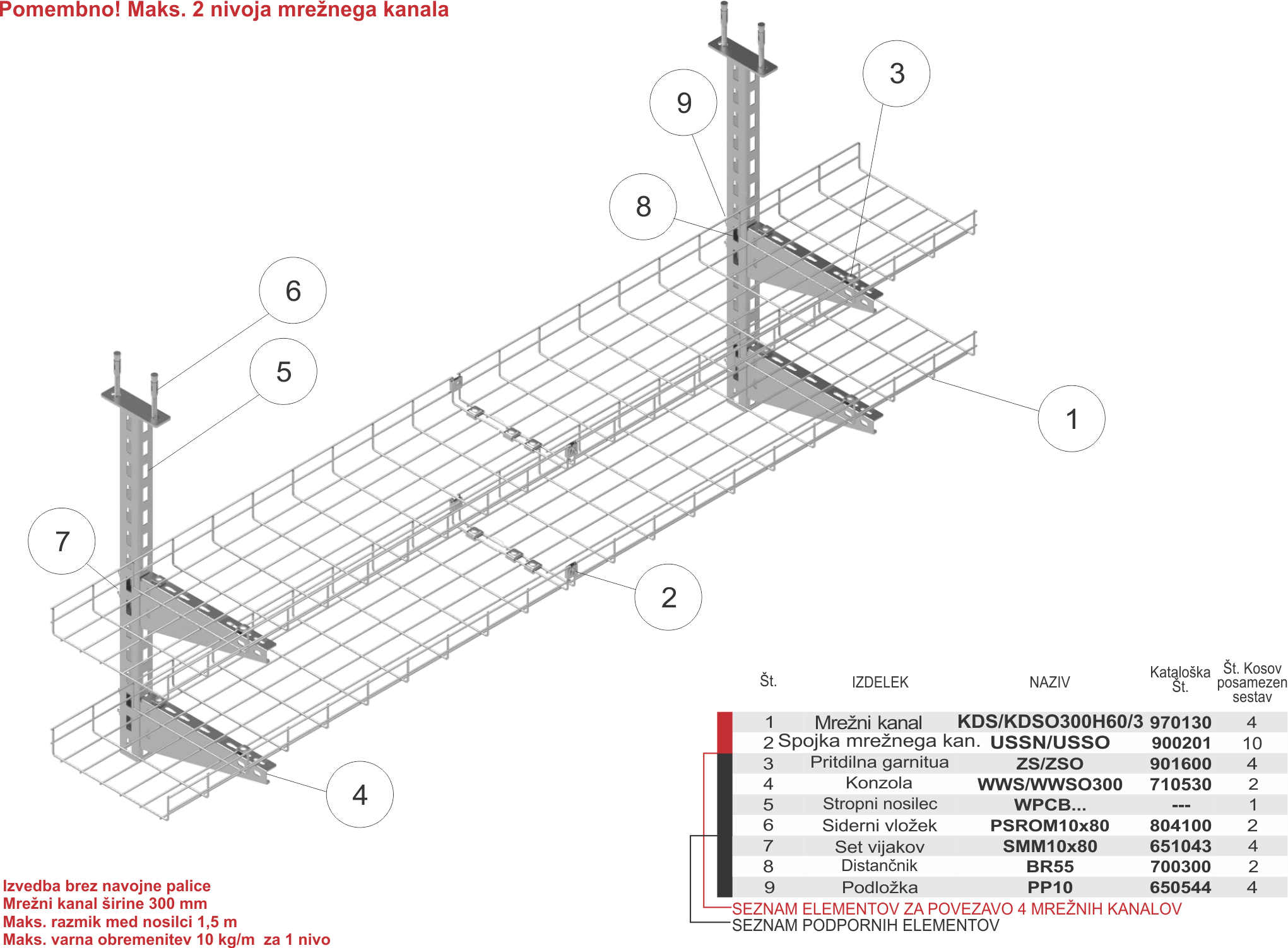 Pomembno! Maks. 2 nivoja mrežnega kanala

9

3

8

6

5

1

7

2

4

| Št. | IZDELEK | NAZIV | Kataloška Št. | Št. Kosov posamezen sestav |
|---|---|---|---|---|
| 1 | Mrežni kanal | KDS/KDSO300H60/3 | 970130 | 4 |
| 2 | Spojka mrežnega kan. | USSN/USSO | 900201 | 10 |
| 3 | Pritdilna garnitua | ZS/ZSO | 901600 | 4 |
| 4 | Konzola | WWS/WWSO300 | 710530 | 2 |
| 5 | Stropni nosilec | WPCB... | --- | 1 |
| 6 | Siderni vložek | PSROM10x80 | 804100 | 2 |
| 7 | Set vijakov | SMM10x80 | 651043 | 4 |
| 8 | Distančnik | BR55 | 700300 | 2 |
| 9 | Podložka | PP10 | 650544 | 4 |

SEZNAM ELEMENTOV ZA POVEZAVO 4 MREŽNIH KANALOV
SEZNAM PODPORNIH ELEMENTOV

Izvedba brez navojne palice
Mrežni kanal širine 300 mm
Maks. razmik med nosilci 1,5 m
Maks. varna obremenitev 10 kg/m za 1 nivo