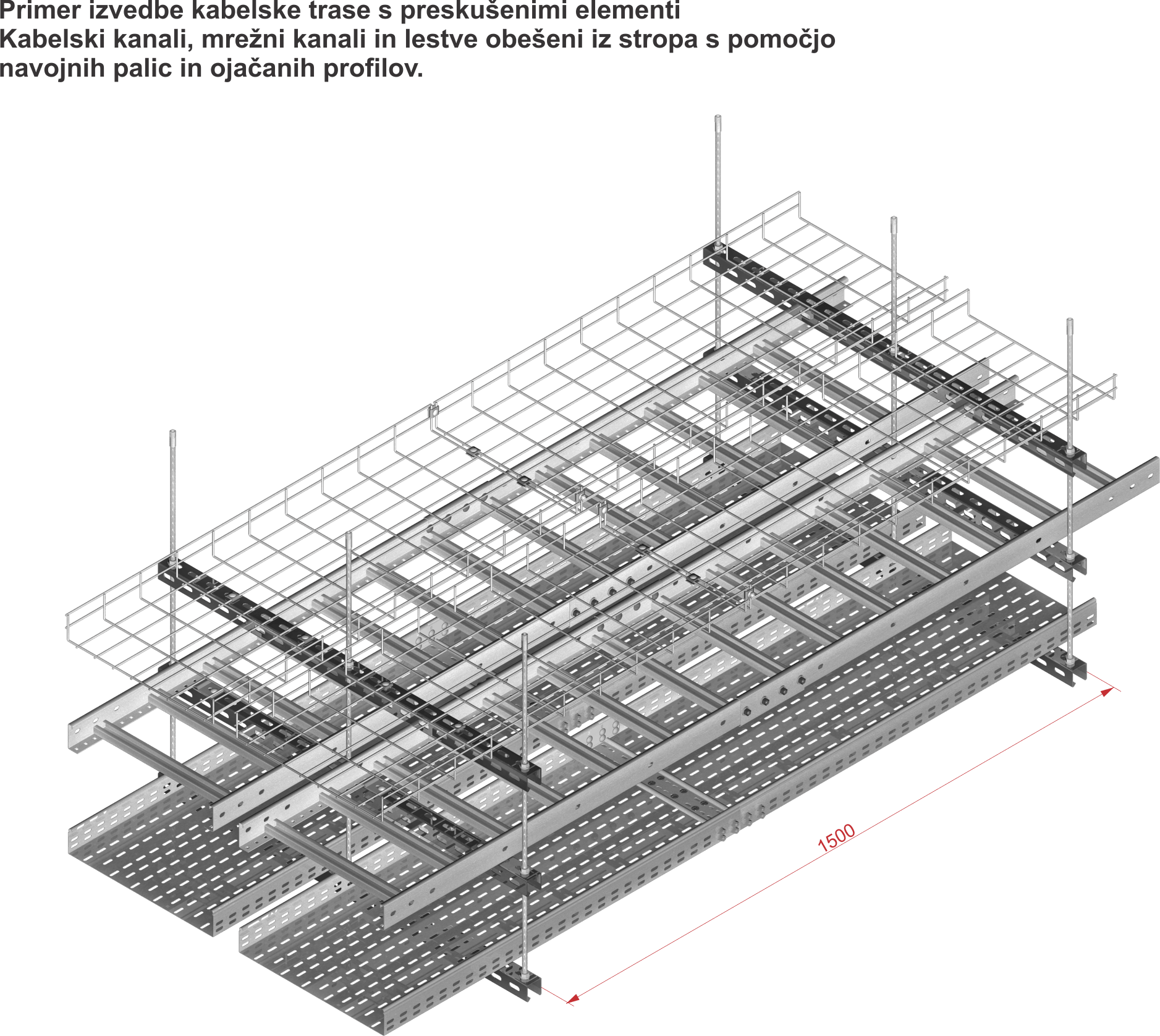 Primer izvedbe kabelske trase s preskušenimi elementi
Kabelski kanali, mrežni kanali in lestve obešeni iz stropa s pomočjo navojnih palic in ojačanih profilov.

1500